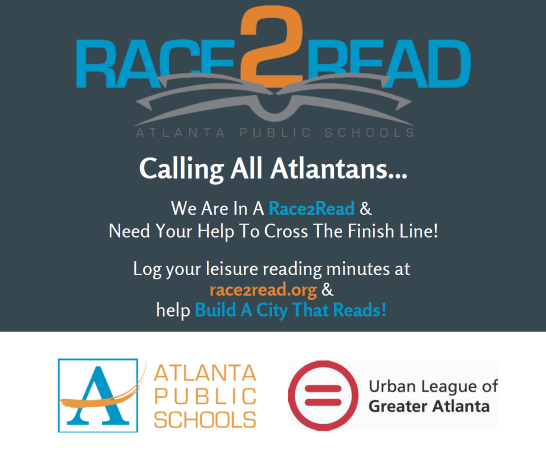 RACE2READ
ATLANTA PUBLIC SCHOOLS

Calling All Atlantans...

We Are In A Race2Read & Need Your Help To Cross The Finish Line!

Log your leisure reading minutes at race2read.org & help Build A City That Reads!

A ATLANTA PUBLIC SCHOOLS

Urban League of Greater Atlanta